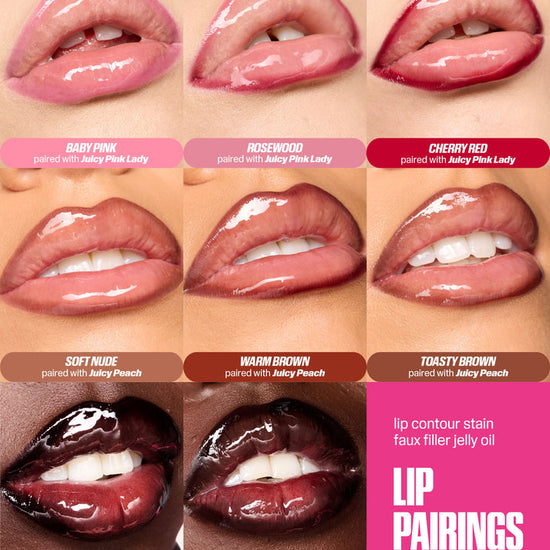 BABY PINK
paired with Juicy Pink Lady

ROSEWOOD
paired with Juicy Pink Lady

CHERRY RED
paired with Juicy Pink Lady

SOFT NUDE
paired with Juicy Peach

WARM BROWN
paired with Juicy Peach

TOASTY BROWN
paired with Juicy Peach

lip contour stain
faux filler jelly oil

LIP PAIRINGS